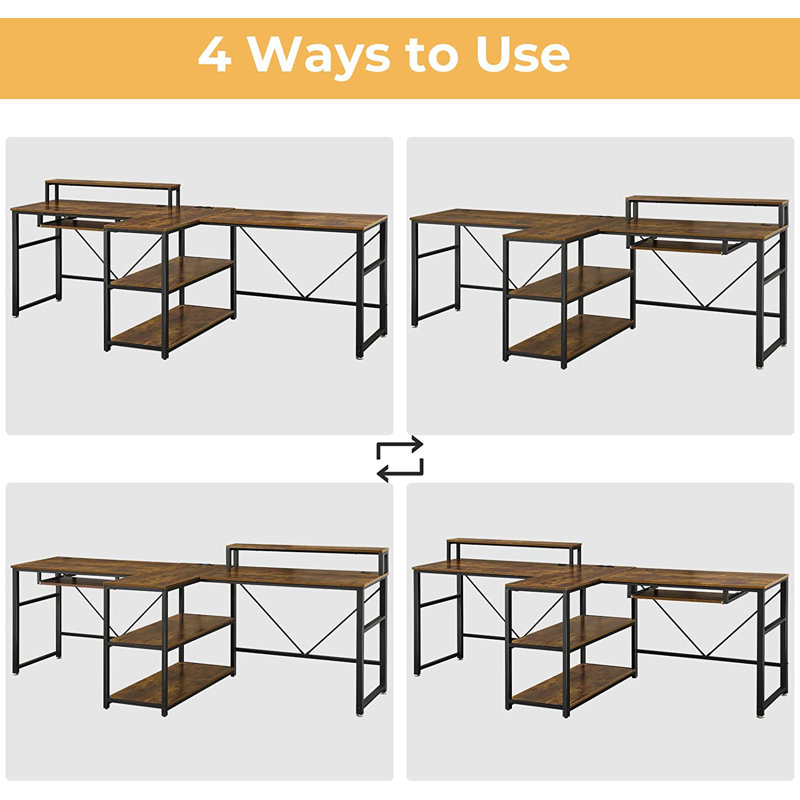 4 Ways to Use